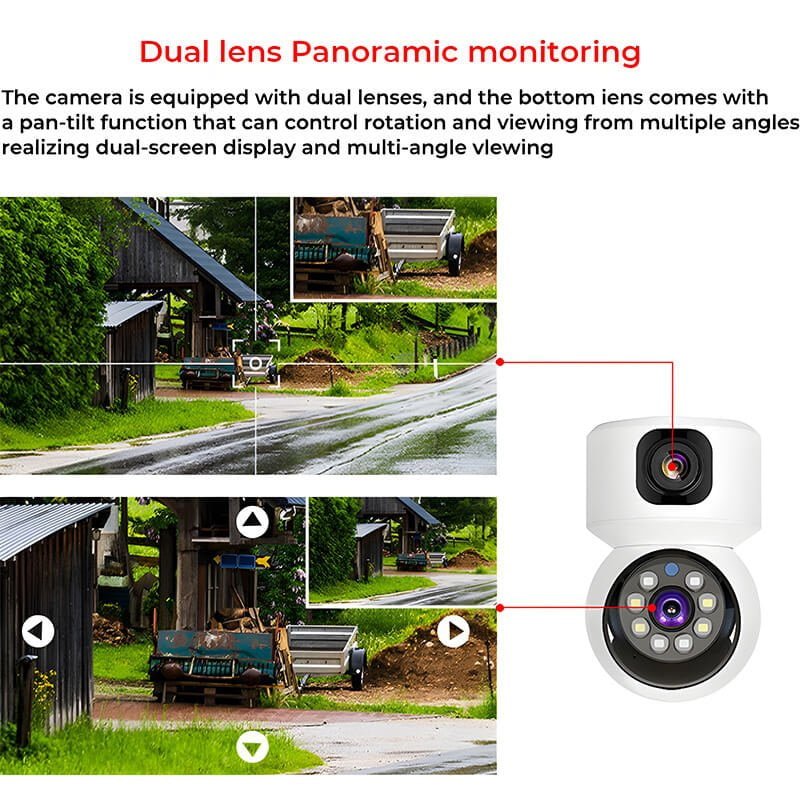 Dual lens Panoramic monitoring

The camera is equipped with dual lenses, and the bottom iens comes with a pan-tilt function that can control rotation and viewing from multiple angles realizing dual-screen display and multi-angle vlewing